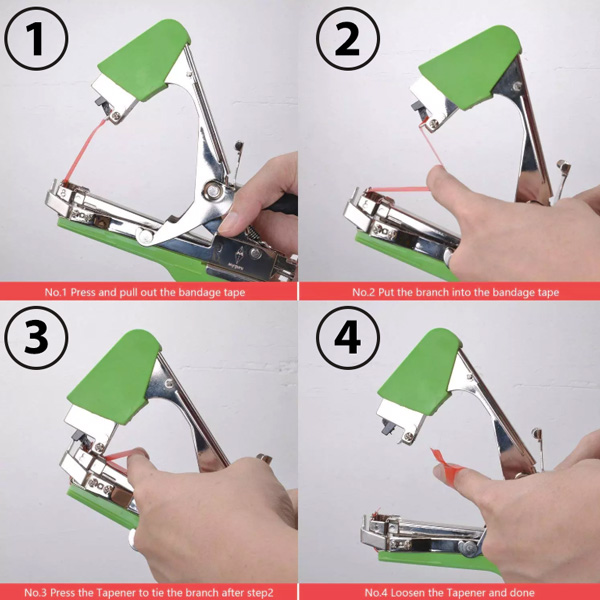 1

No.1 Press and pull out the bandage tape

2

No.2 Put the branch into the bandage tape

3

No.3 Press the Tapener to tie the branch after step2

4

No.4 Loosen the Tapener and done